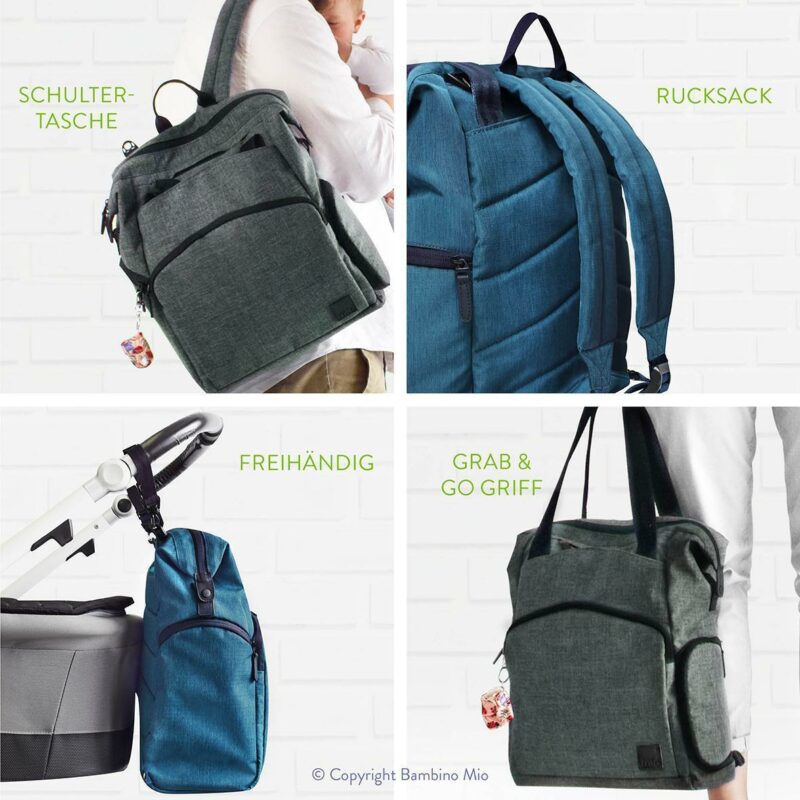 SCHULTER-TASCHE

RUCKSACK

FREIHÄNDIG

GRAB & GO GRIFF

© Copyright Bambino Mio